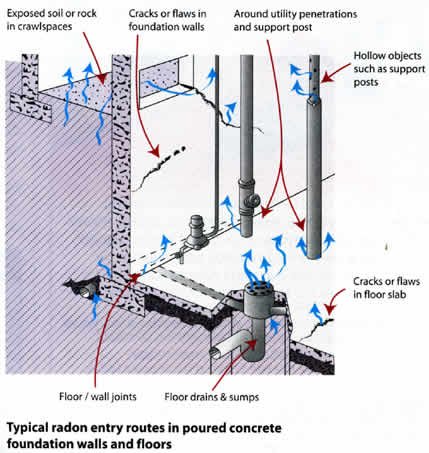 Exposed soil or rock in crawlspaces

Cracks or flaws in foundation walls

Around utility penetrations and support post

Hollow objects such as support posts

Cracks or flaws in floor slab

Floor / wall joints

Floor drains & sumps

Typical radon entry routes in poured concrete foundation walls and floors